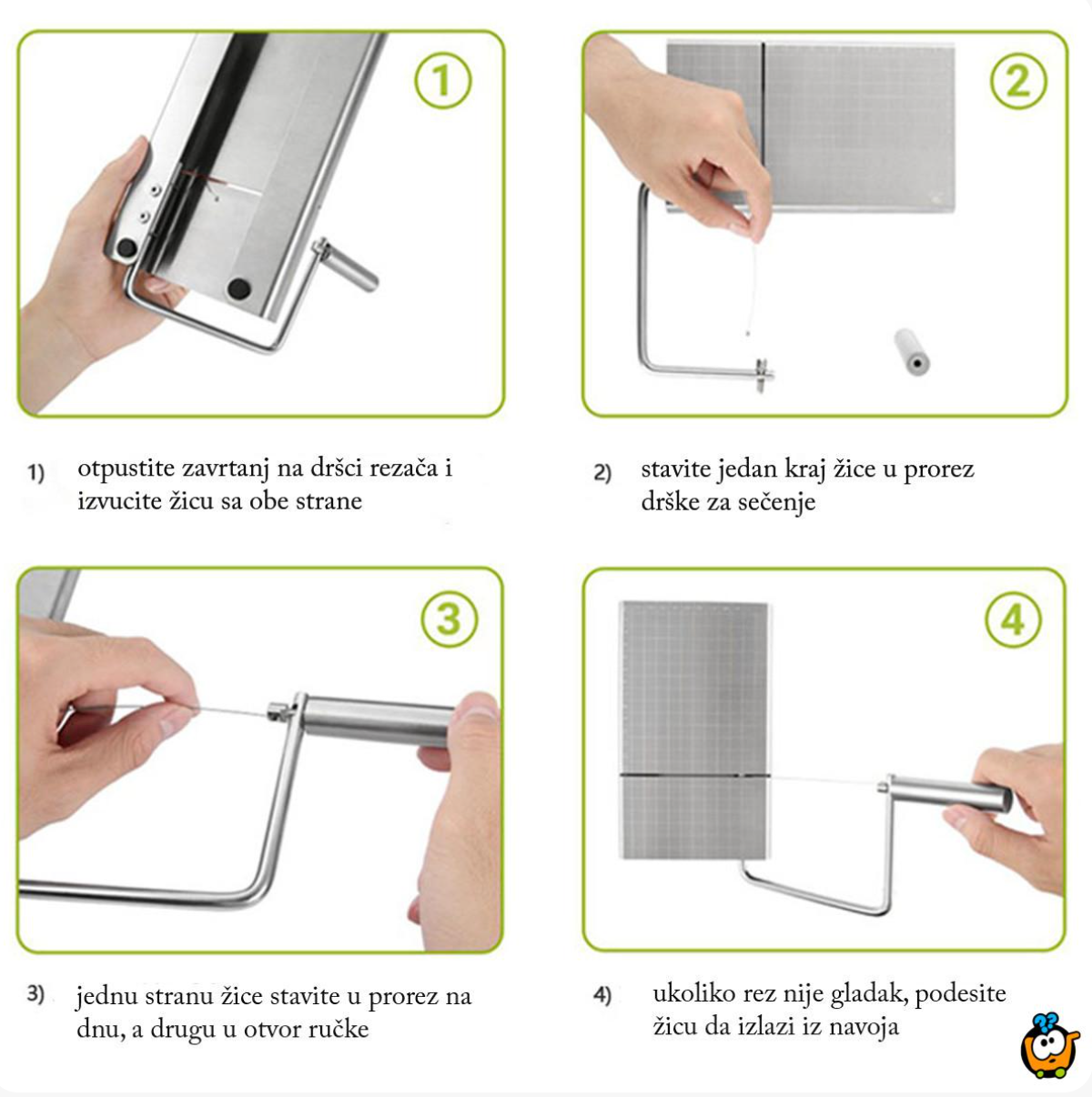 1

2

1) otpustite zavrtanj na dršci rezača i izvucite žicu sa obe strane

2) stavite jedan kraj žice u prorez drške za sečenje

3

4

3) jednu stranu žice stavite u prorez na dnu, a drugu u otvor ručke

4) ukoliko rez nije gladak, podesite žicu da izlazi iz navoja