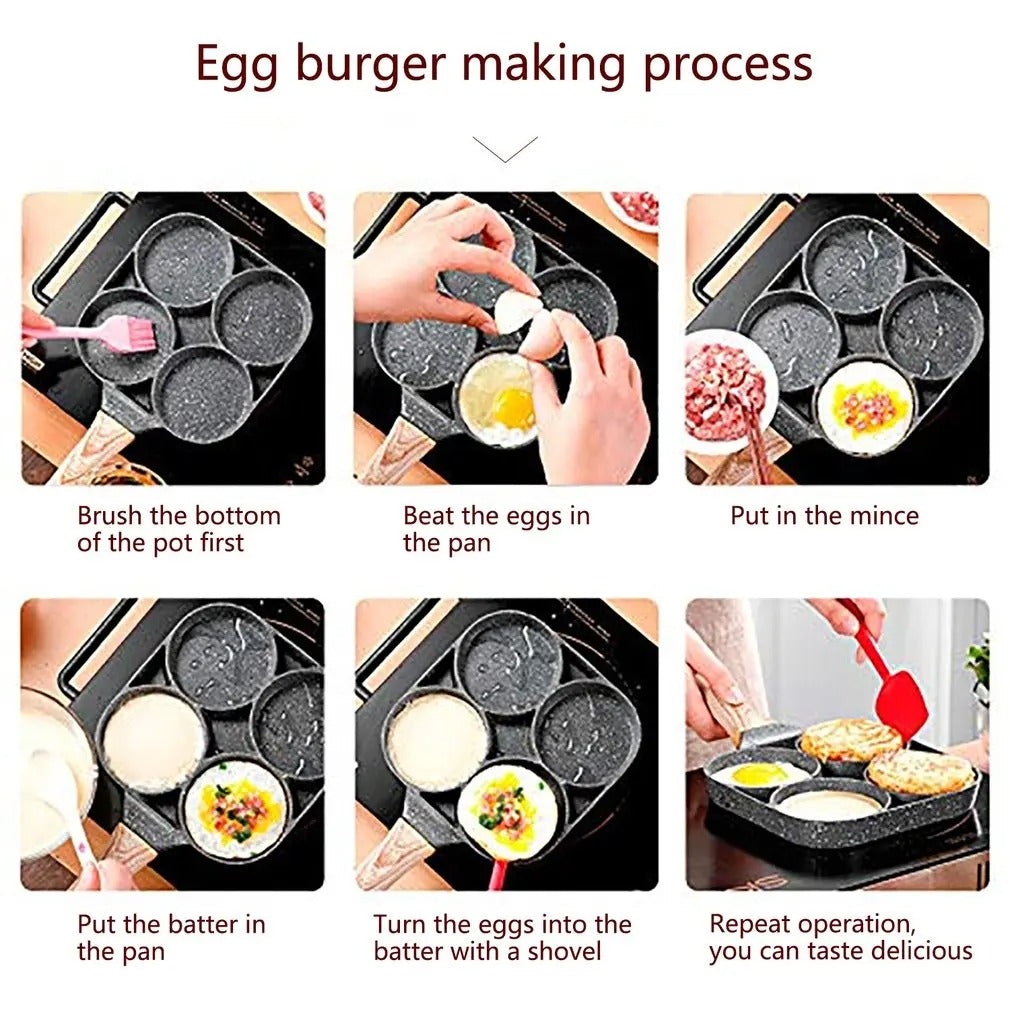 Egg burger making process

Brush the bottom of the pot first

Beat the eggs in the pan

Put in the mince

Put the batter in the pan

Turn the eggs into the batter with a shovel

Repeat operation, you can taste delicious