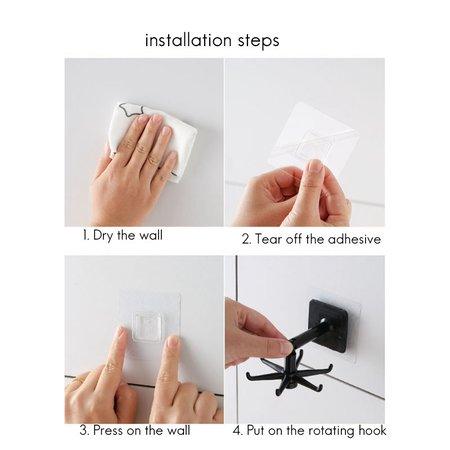 installation steps

1. Dry the wall

2. Tear off the adhesive

3. Press on the wall

4. Put on the rotating hook