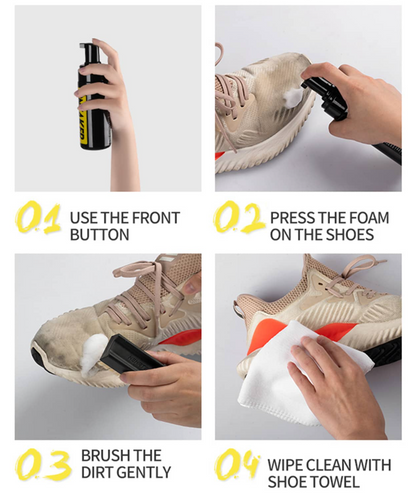 0.1 USE THE FRONT BUTTON

0.2 PRESS THE FOAM ON THE SHOES

0.3 BRUSH THE DIRT GENTLY

0.4 WIPE CLEAN WITH SHOE TOWEL