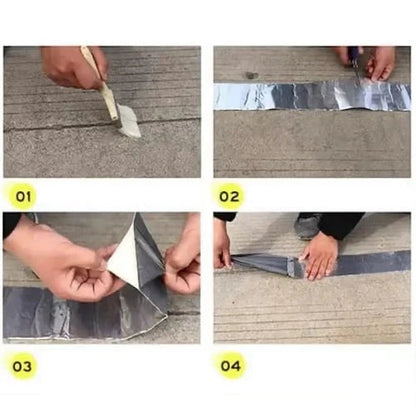 01

02

03

04