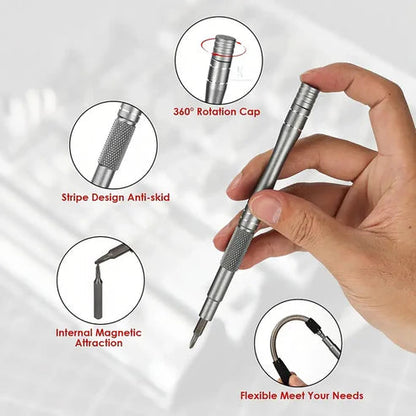 360° Rotation Cap

Stripe Design Anti-skid

Internal Magnetic Attraction

Flexible Meet Your Needs