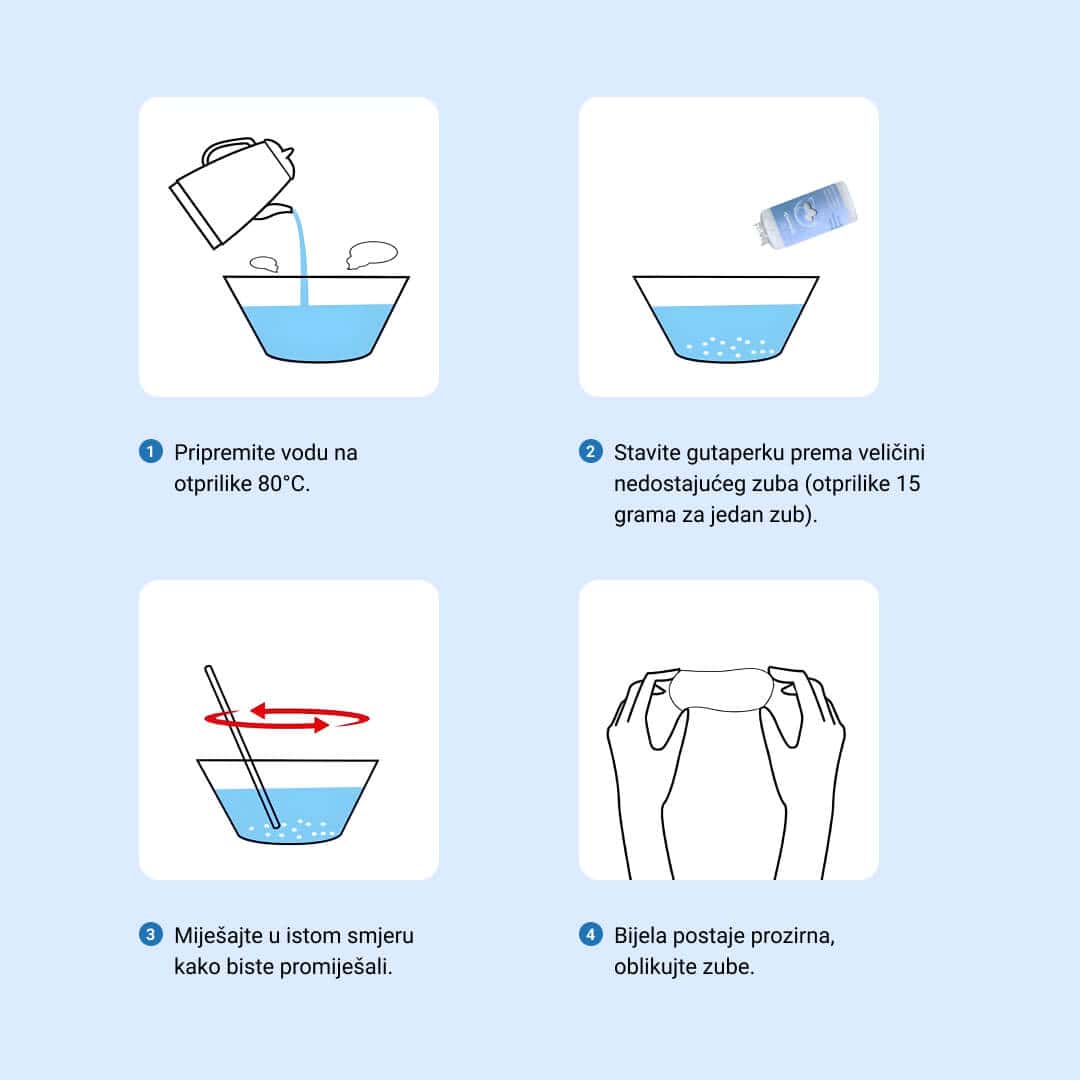 1 Pripremite vodu na otprilike 80°C.

2 Stavite gutaperku prema veličini nedostajućeg zuba (otprilike 15 grama za jedan zub).

3 Miješajte u istom smjeru kako biste promiješali.

4 Bijela postaje prozirna, oblikujte zube.